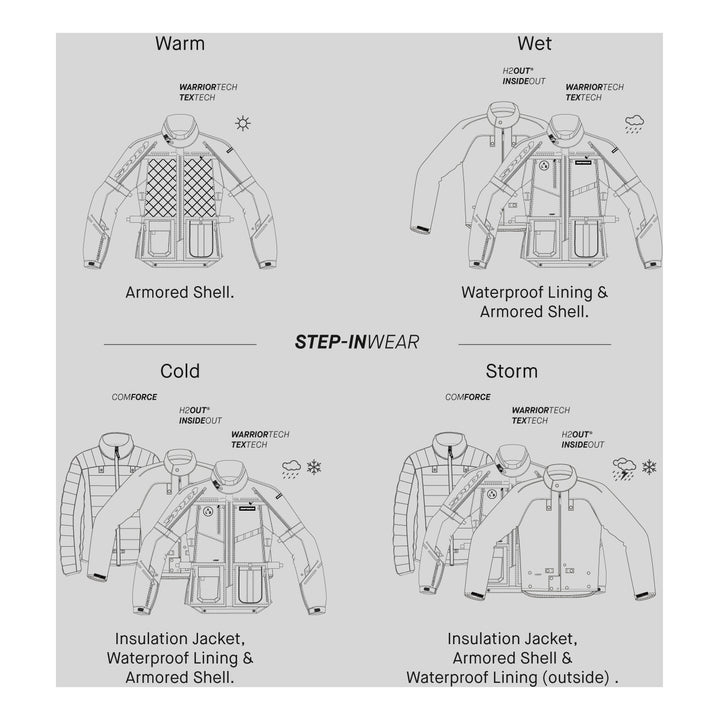 Warm

WARRIORTECH
TEXTECH

Armored Shell.

Wet

H2OUT®
INSIDEOUT

WARRIORTECH
TEXTECH

Waterproof Lining & Armored Shell.

STEP-INWEAR

Cold

COMFORCE

H2OUT®
INSIDEOUT

WARRIORTECH
TEXTECH

Insulation Jacket, Waterproof Lining & Armored Shell.

Storm

COMFORCE

WARRIORTECH
TEXTECH

H2OUT®
INSIDEOUT

Insulation Jacket, Armored Shell & Waterproof Lining (outside) .