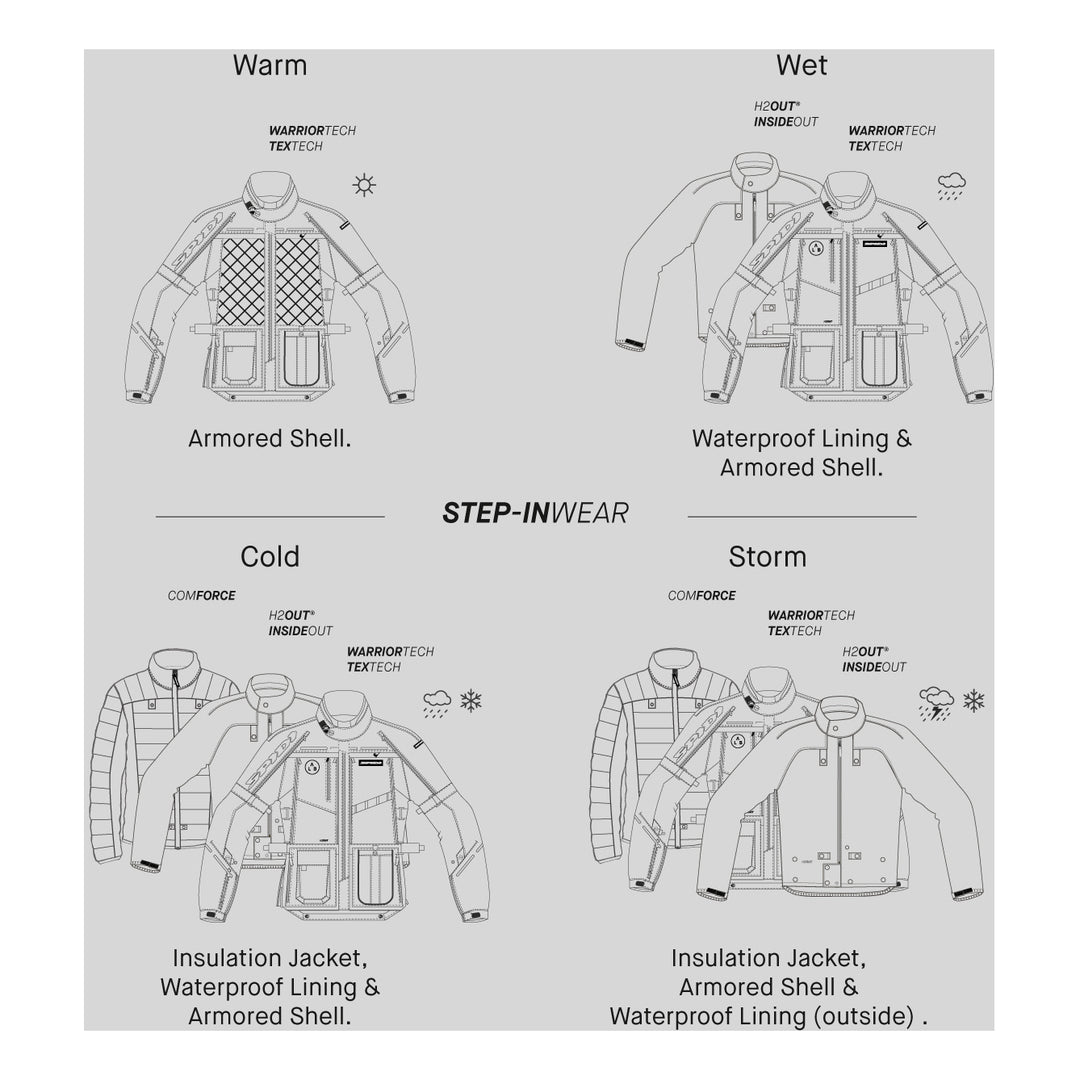 Warm

WARRIORTECH
TEXTECH

Armored Shell.

Wet

H2OUT®
INSIDEOUT

WARRIORTECH
TEXTECH

Waterproof Lining & Armored Shell.

STEP-INWEAR

Cold

COMFORCE

H2OUT®
INSIDEOUT

WARRIORTECH
TEXTECH

Insulation Jacket, Waterproof Lining & Armored Shell.

Storm

COMFORCE

WARRIORTECH
TEXTECH

H2OUT®
INSIDEOUT

Insulation Jacket, Armored Shell & Waterproof Lining (outside) .