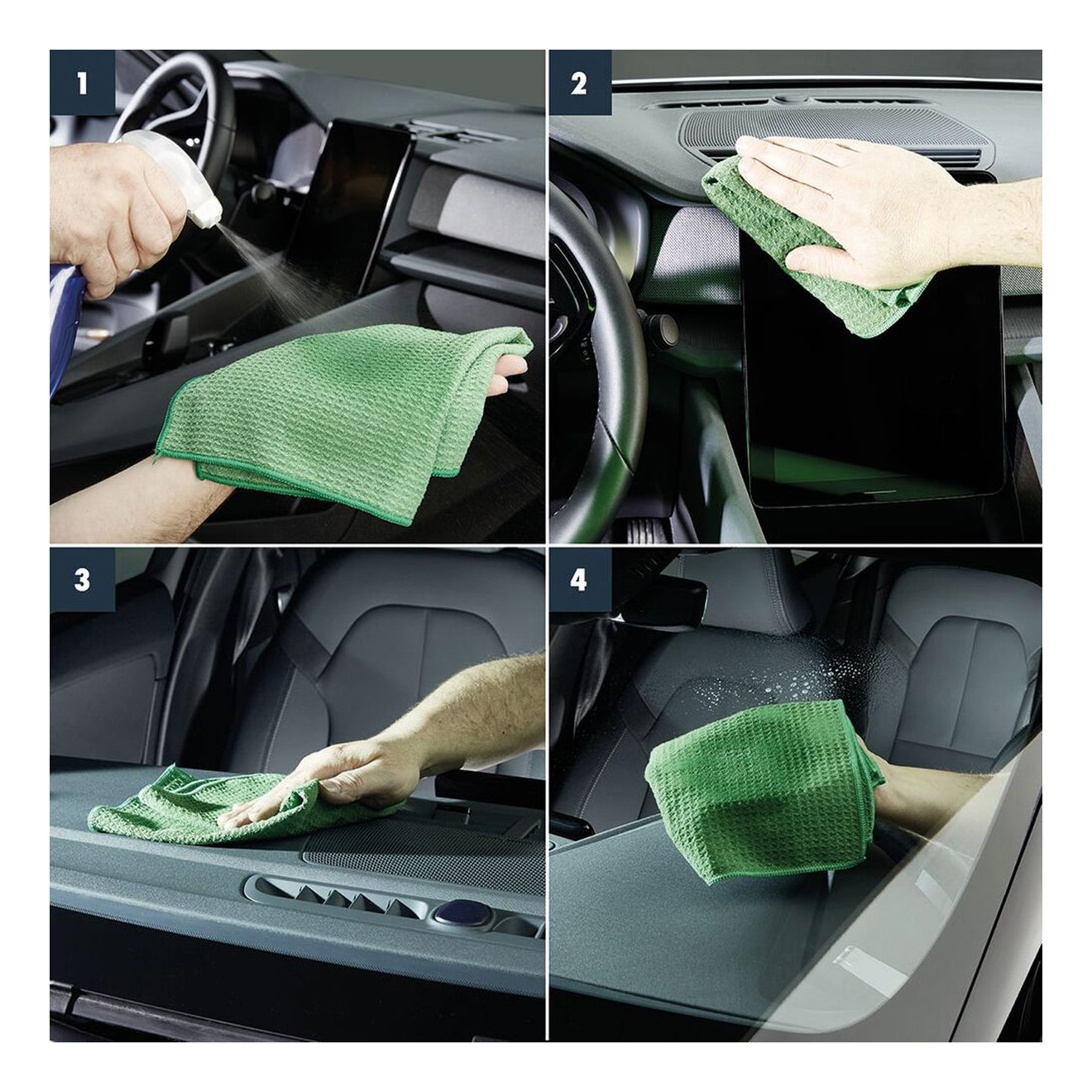 1

2

3

4